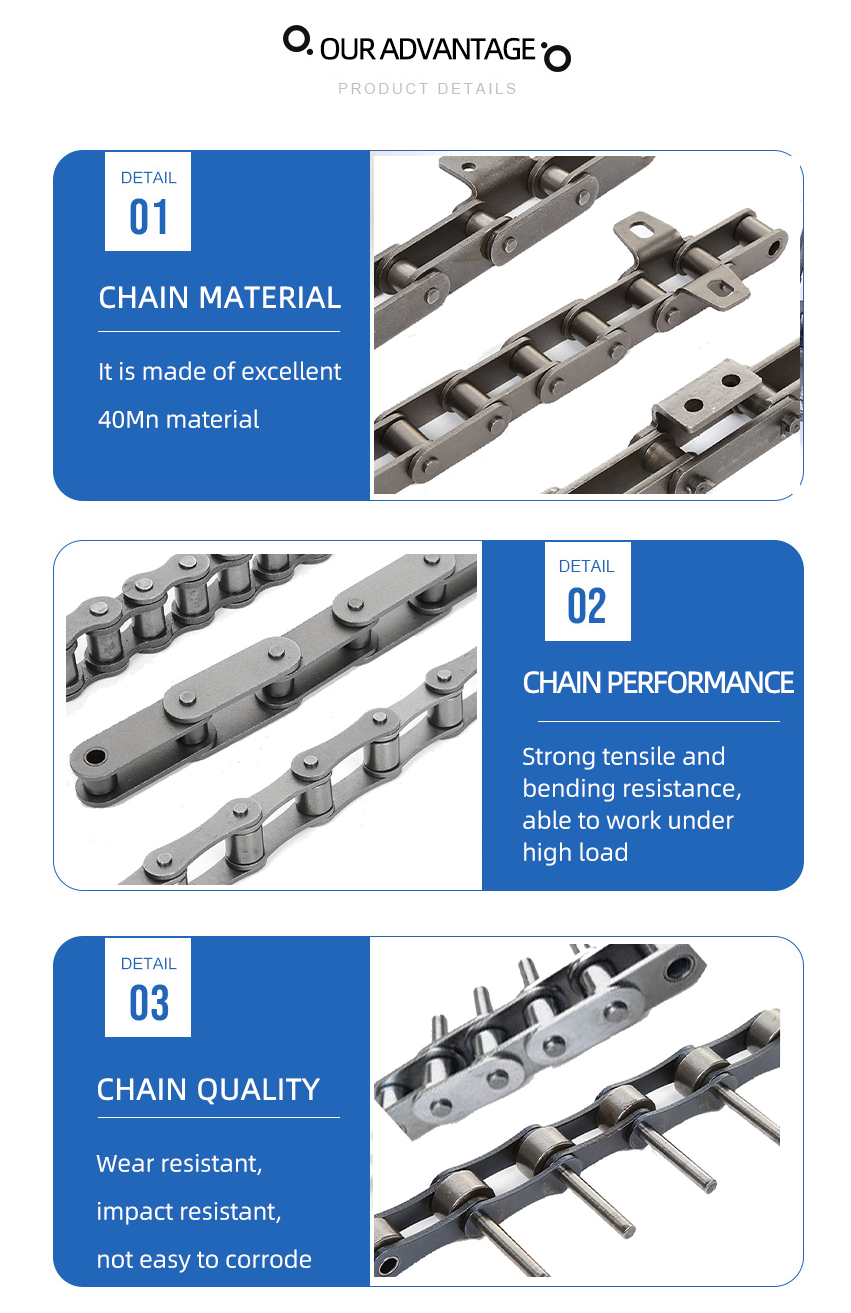 OUR ADVANTAGE
PRODUCT DETAILS

DETAIL
01

CHAIN MATERIAL

It is made of excellent 40Mn material

DETAIL
02

CHAIN PERFORMANCE

Strong tensile and bending resistance, able to work under high load

DETAIL
03

CHAIN QUALITY

Wear resistant, impact resistant, not easy to corrode