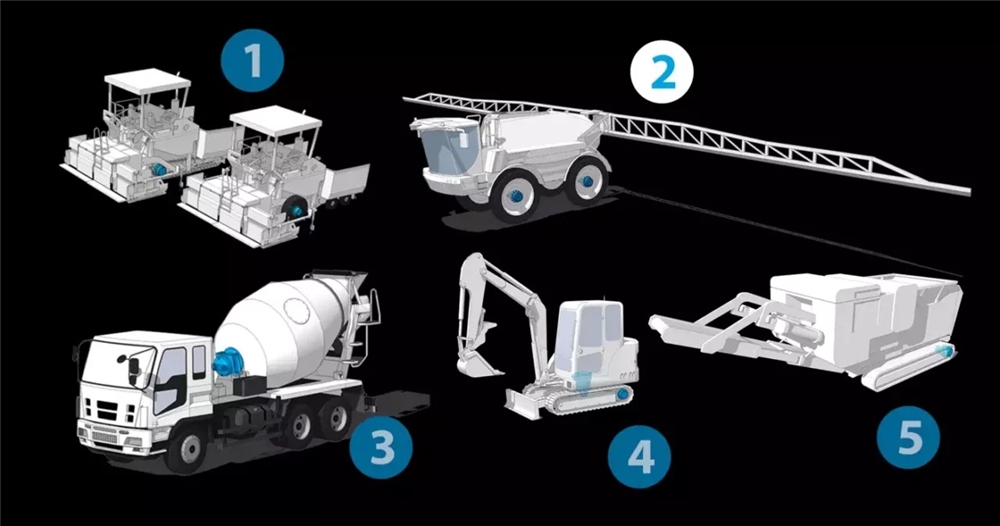 1

2

3

4

5