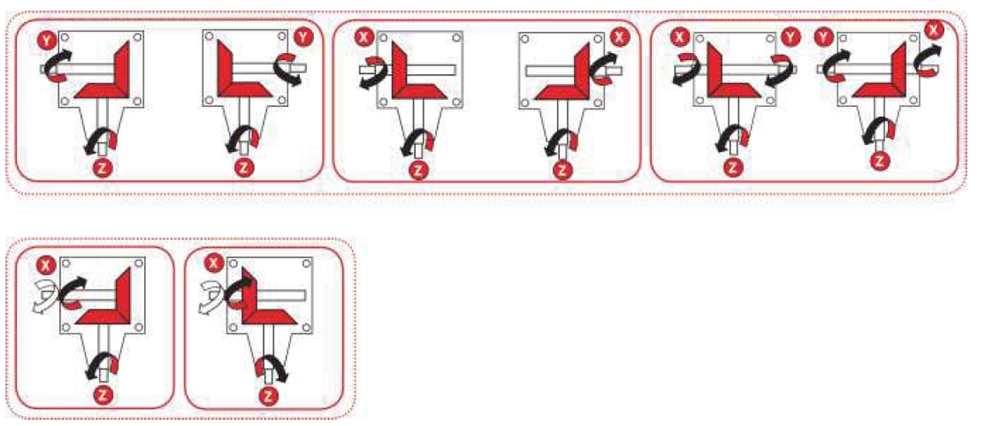 Y
Z
Y
Z
X
Z
X
Z
X
Y
Z
Y
X
Z
X
Z
X
Z