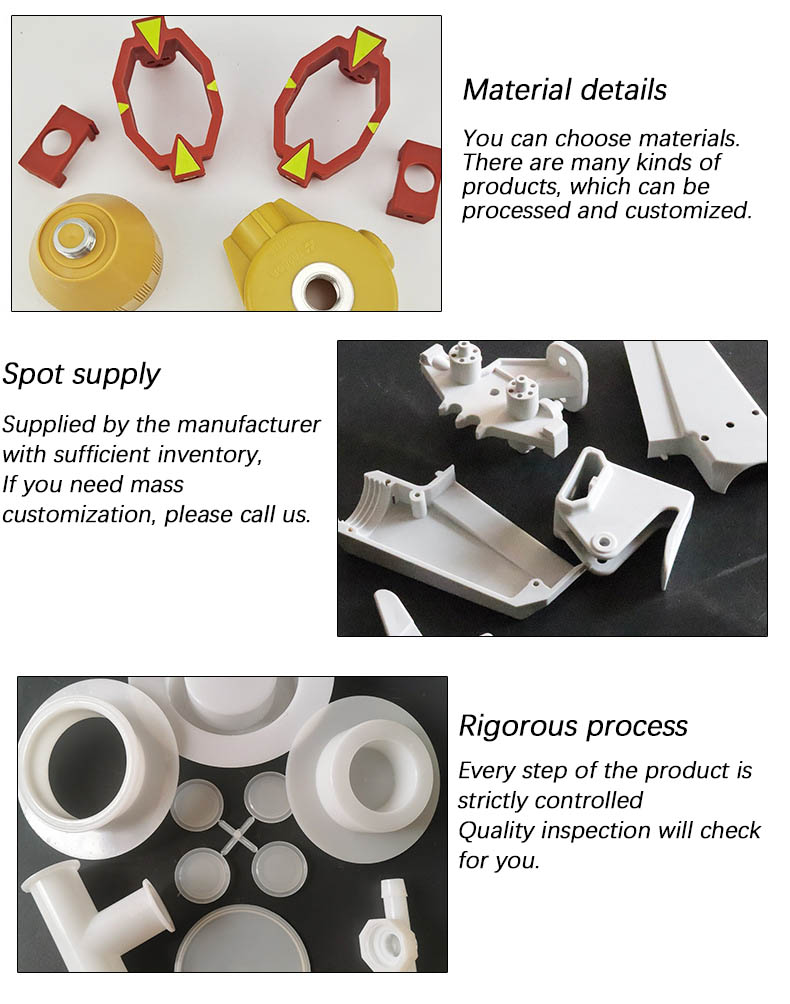 Material details

You can choose materials. There are many kinds of products, which can be processed and customized.

Spot supply

Supplied by the manufacturer with sufficient inventory, If you need mass customization, please call us.

Rigorous process

Every step of the product is strictly controlled Quality inspection will check for you.