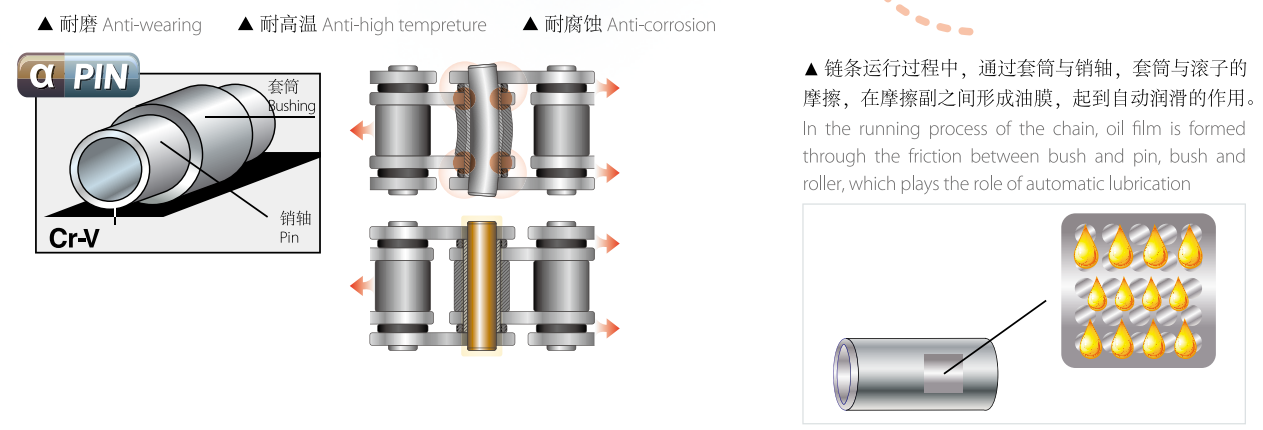 ▲ 耐磨 Anti-wearing ▲ 耐高温 Anti-high tempreture ▲ 耐腐蚀 Anti-corrosion

α PIN

套筒
Bushing

销轴
Pin

Cr-V

▲ 链条运行过程中，通过套筒与销轴，套筒与滚子的摩擦，在摩擦副之间形成油膜，起到自动润滑的作用。

In the running process of the chain, oil film is formed through the friction between bush and pin, bush and roller, which plays the role of automatic lubrication