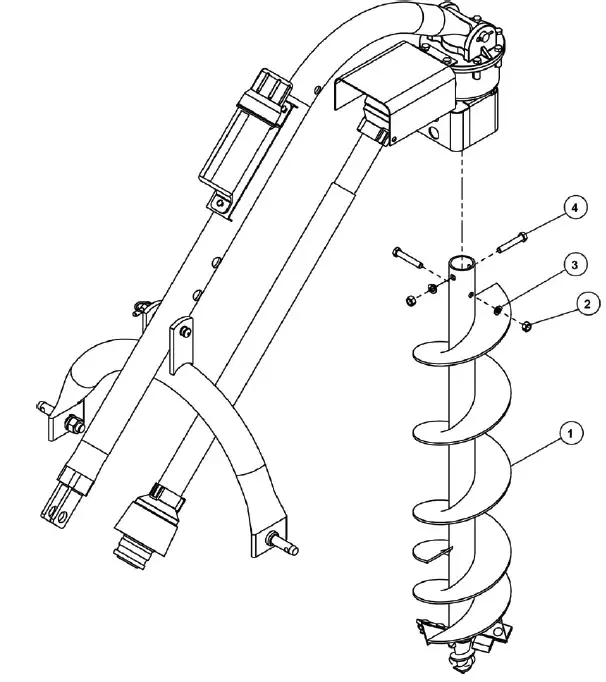 4
3
2
1