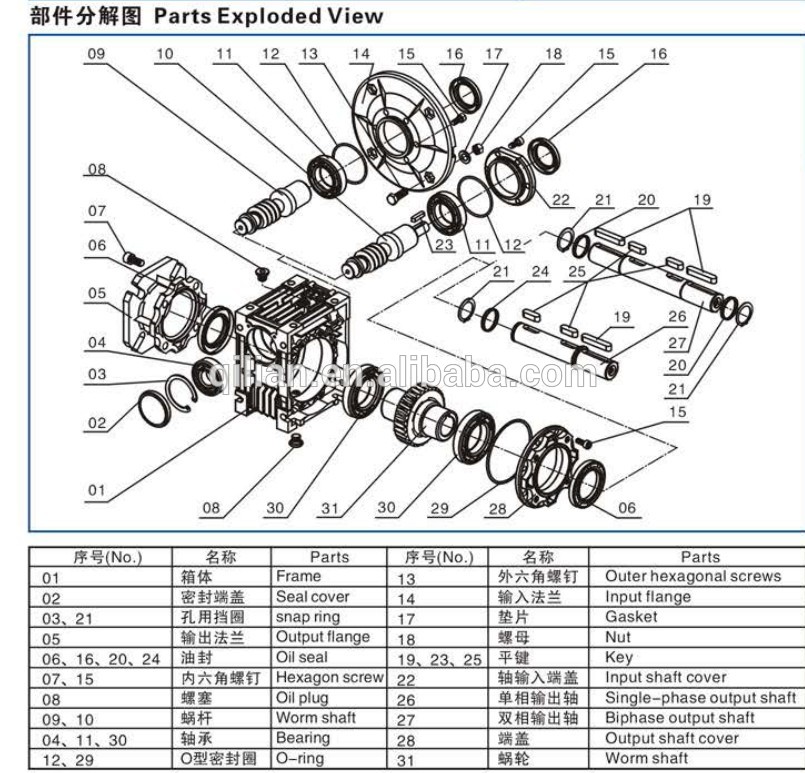 部件分解图 Parts Exploded View

09 10 11 12 13 14 15 16 17 18 15 16
08
07
06
05
04
03
02
01
22 21 20 19
23 11 12
21 24 25
19 26
27
20
21
15
08 30 31 30 29 28 06

qilian.en.alibaba.com

| 序号(No.) | 名称 | Parts | 序号(No.) | 名称 | Parts |
|---|---|---|---|---|---|
| 01 | 箱体 | Frame | 13 | 外六角螺钉 | Outer hexagonal screws |
| 02 | 密封端盖 | Seal cover | 14 | 输入法兰 | Input flange |
| 03、21 | 孔用挡圈 | snap ring | 17 | 垫片 | Gasket |
| 05 | 输出法兰 | Output flange | 18 | 螺母 | Nut |
| 06、16、20、24 | 油封 | Oil seal | 19、23、25 | 平键 | Key |
| 07、15 | 内六角螺钉 | Hexagon screw | 22 | 轴输入端盖 | Input shaft cover |
| 08 | 螺塞 | Oil plug | 26 | 单相输出轴 | Single-phase output shaft |
| 09、10 | 蜗杆 | Worm shaft | 27 | 双相输出轴 | Biphase output shaft |
| 04、11、30 | 轴承 | Bearing | 28 | 端盖 | Output shaft cover |
| 12、29 | O型密封圈 | O-ring | 31 | 蜗轮 | Worm shaft |