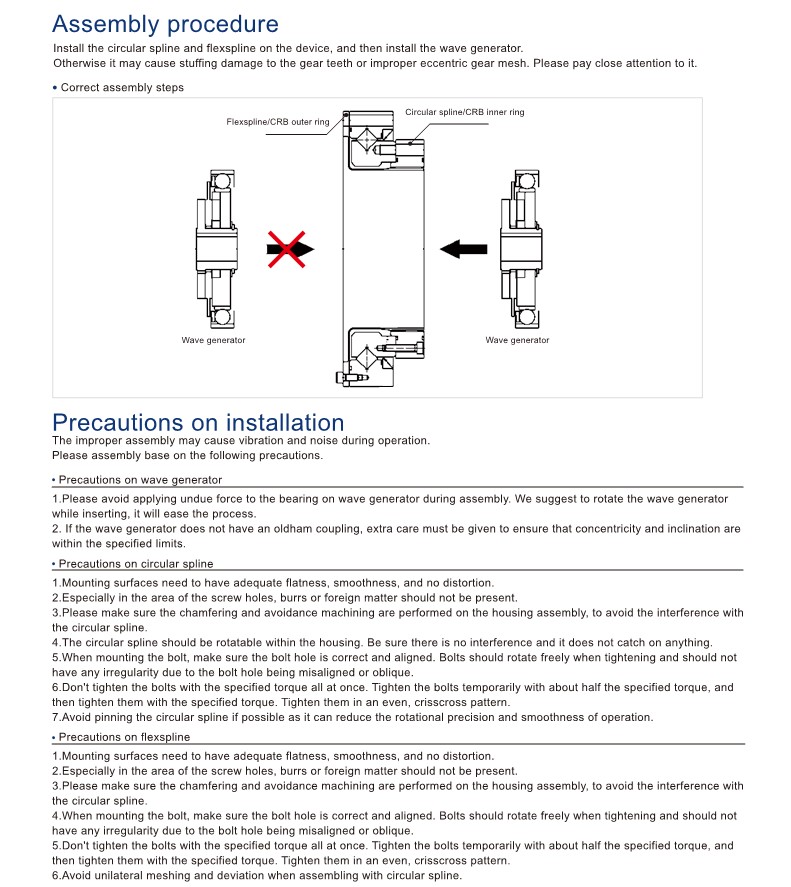 Assembly procedure
Install the circular spline and flexspline on the device, and then install the wave generator.
Otherwise it may cause stuffing damage to the gear teeth or improper eccentric gear mesh. Please pay close attention to it.

• Correct assembly steps

Flexspline/CRB outer ring
Circular spline/CRB inner ring

Wave generator
Wave generator

Precautions on installation
The improper assembly may cause vibration and noise during operation.
Please assembly base on the following precautions.

• Precautions on wave generator
1.Please avoid applying undue force to the bearing on wave generator during assembly. We suggest to rotate the wave generator while inserting, it will ease the process.
2. If the wave generator does not have an oldham coupling, extra care must be given to ensure that concentricity and inclination are within the specified limits.

• Precautions on circular spline
1.Mounting surfaces need to have adequate flatness, smoothness, and no distortion.
2.Especially in the area of the screw holes, burrs or foreign matter should not be present.
3.Please make sure the chamfering and avoidance machining are performed on the housing assembly, to avoid the interference with the circular spline.
4.The circular spline should be rotatable within the housing. Be sure there is no interference and it does not catch on anything.
5.When mounting the bolt, make sure the bolt hole is correct and aligned. Bolts should rotate freely when tightening and should not have any irregularity due to the bolt hole being misaligned or oblique.
6.Don't tighten the bolts with the specified torque all at once. Tighten the bolts temporarily with about half the specified torque, and then tighten them with the specified torque. Tighten them in an even, crisscross pattern.
7.Avoid pinning the circular spline if possible as it can reduce the rotational precision and smoothness of operation.

• Precautions on flexspline
1.Mounting surfaces need to have adequate flatness, smoothness, and no distortion.
2.Especially in the area of the screw holes, burrs or foreign matter should not be present.
3.Please make sure the chamfering and avoidance machining are performed on the housing assembly, to avoid the interference with the circular spline.
4.When mounting the bolt, make sure the bolt hole is correct and aligned. Bolts should rotate freely when tightening and should not have any irregularity due to the bolt hole being misaligned or oblique.
5.Don't tighten the bolts with the specified torque all at once. Tighten the bolts temporarily with about half the specified torque, and then tighten them with the specified torque. Tighten them in an even, crisscross pattern.
6.Avoid unilateral meshing and deviation when assembling with circular spline.