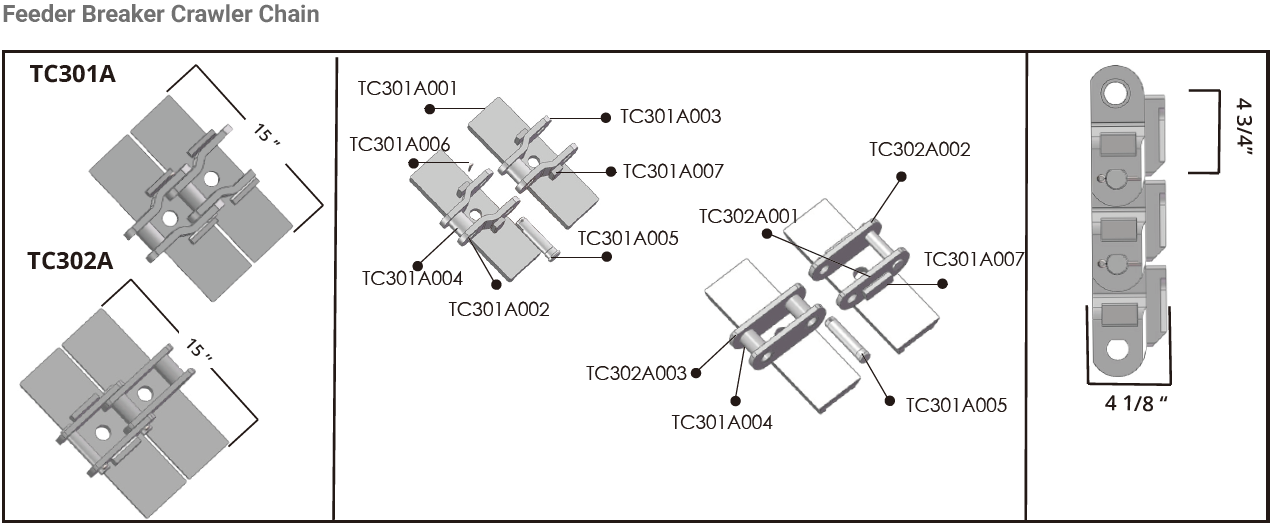 Feeder Breaker Crawler Chain

TC301A

15 "

TC302A

15 "

TC301A001
TC301A003
TC301A006
TC301A007
TC301A005
TC301A004
TC301A002

TC302A002
TC302A001
TC301A007
TC302A003
TC301A004
TC301A005

4 3/4"

4 1/8 "