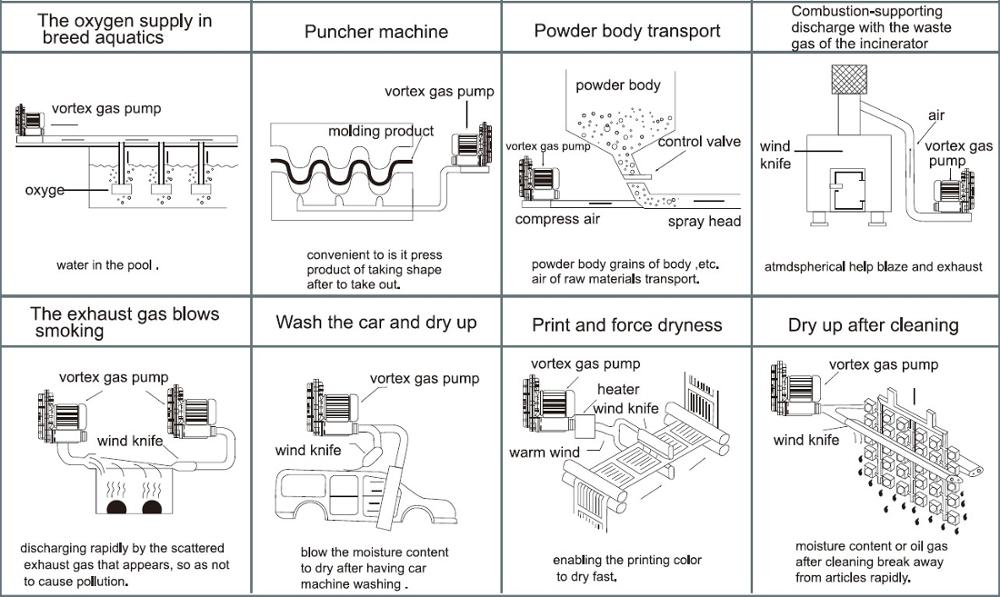 The oxygen supply in breed aquatics

vortex gas pump

oxyge

water in the pool .

Puncher machine

vortex gas pump

molding product

convenient to is it press product of taking shape after to take out.

Powder body transport

powder body

vortex gas pump

control valve

compress air

spray head

powder body grains of body ,etc. air of raw materials transport.

Combustion-supporting discharge with the waste gas of the incinerator

air

wind knife

vortex gas pump

atmdspherical help blaze and exhaust

The exhaust gas blows smoking

vortex gas pump

wind knife

discharging rapidly by the scattered exhaust gas that appears, so as not to cause pollution.

Wash the car and dry up

vortex gas pump

wind knife

blow the moisture content to dry after having car machine washing .

Print and force dryness

vortex gas pump

heater

wind knife

warm wind

enabling the printing color to dry fast.

Dry up after cleaning

vortex gas pump

wind knife

moisture content or oil gas after cleaning break away from articles rapidly.