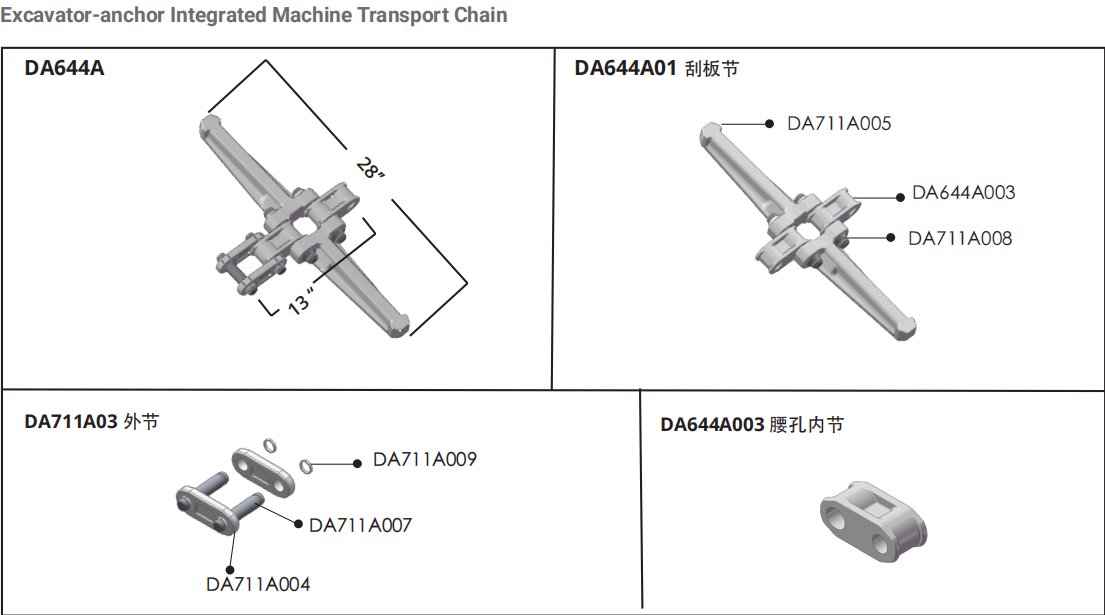 Excavator-anchor Integrated Machine Transport Chain

DA644A

28"

13"

DA644A01 刮板节

DA711A005

DA644A003

DA711A008

DA711A03 外节

DA711A009

DA711A007

DA711A004

DA644A003 腰孔内节