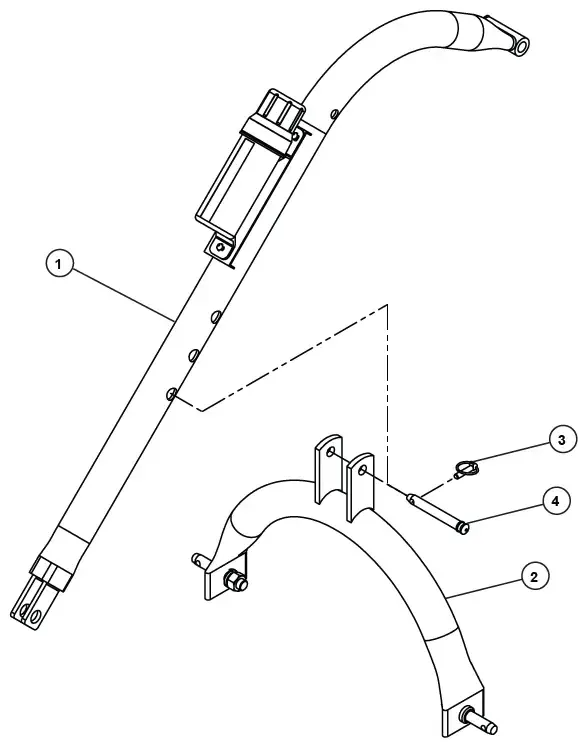 1
3
4
2