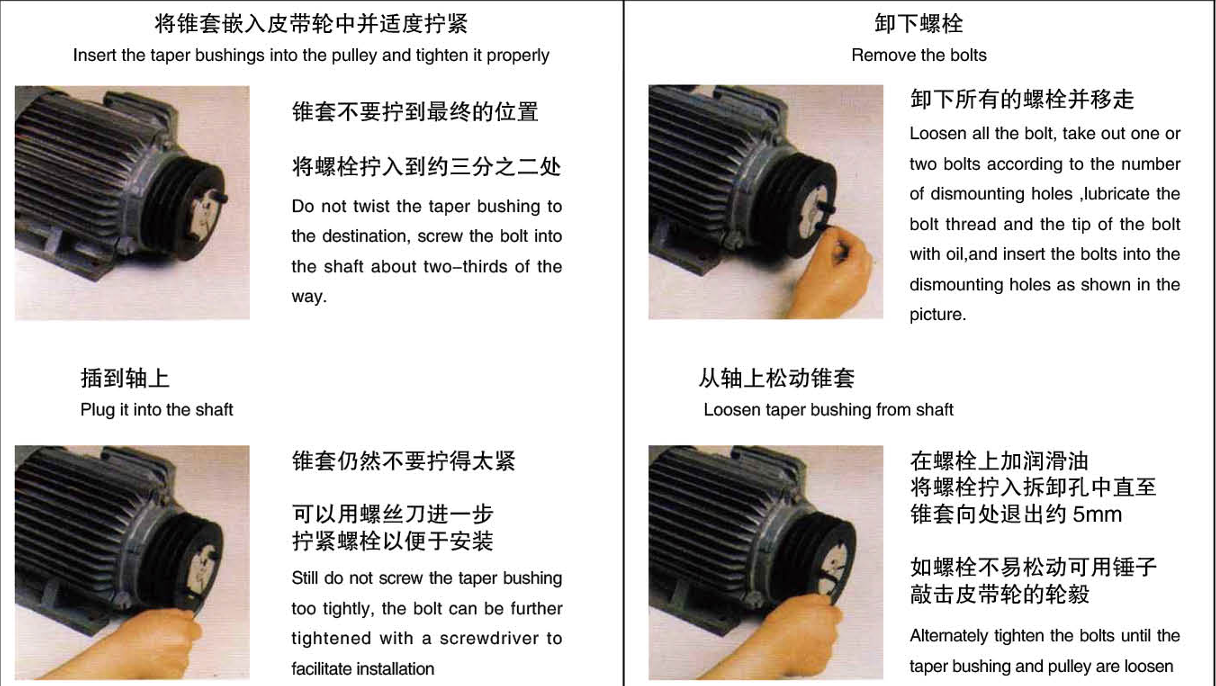 将锥套嵌入皮带轮中并适度拧紧
Insert the taper bushings into the pulley and tighten it properly

锥套不要拧到最终的位置

将螺栓拧入到约三分之二处

Do not twist the taper bushing to the destination, screw the bolt into the shaft about two–thirds of the way.

插到轴上
Plug it into the shaft

锥套仍然不要拧得太紧

可以用螺丝刀进一步拧紧螺栓以便于安装

Still do not screw the taper bushing too tightly, the bolt can be further tightened with a screwdriver to facilitate installation

卸下螺栓
Remove the bolts

卸下所有的螺栓并移走

Loosen all the bolt, take out one or two bolts according to the number of dismounting holes ,lubricate the bolt thread and the tip of the bolt with oil,and insert the bolts into the dismounting holes as shown in the picture.

从轴上松动锥套
Loosen taper bushing from shaft

在螺栓上加润滑油
将螺栓拧入拆卸孔中直至锥套向处退出约 5mm

如螺栓不易松动可用锤子敲击皮带轮的轮毂

Alternately tighten the bolts until the taper bushing and pulley are loosen