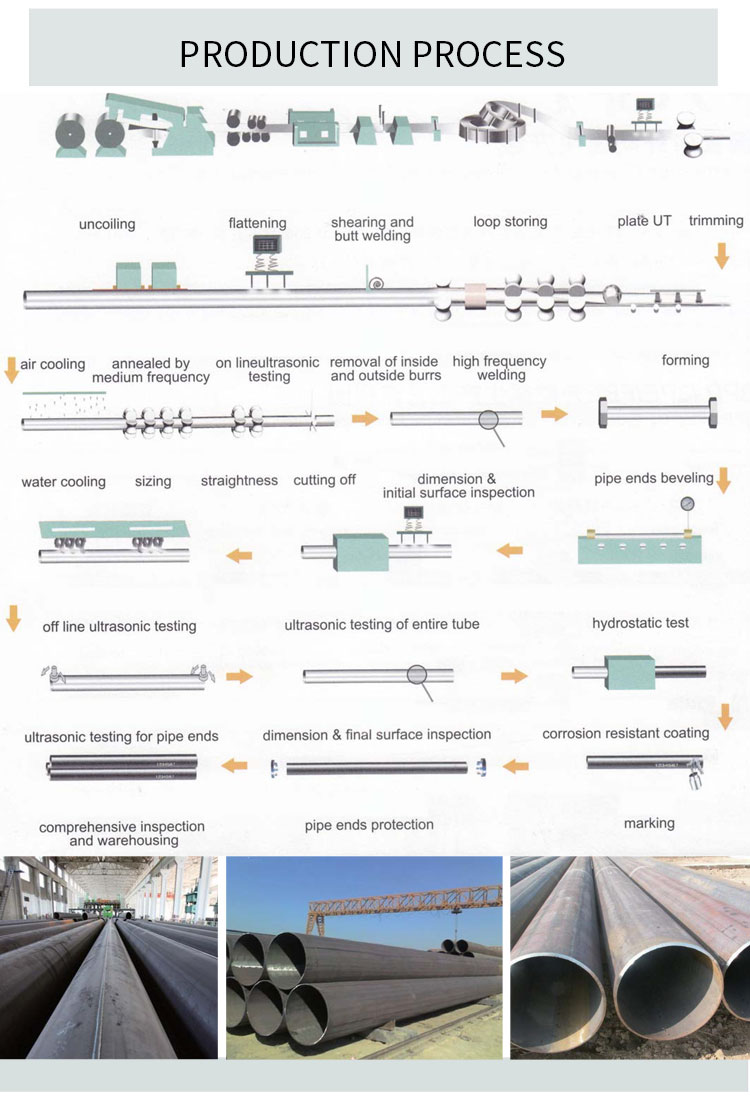 PRODUCTION PROCESS

uncoiling

flattening

shearing and butt welding

loop storing

plate UT

trimming

air cooling

annealed by medium frequency

on lineultrasonic testing

removal of inside and outside burrs

high frequency welding

forming

water cooling

sizing

straightness

cutting off

dimension & initial surface inspection

pipe ends beveling

off line ultrasonic testing

ultrasonic testing of entire tube

hydrostatic test

ultrasonic testing for pipe ends

dimension & final surface inspection

corrosion resistant coating

comprehensive inspection and warehousing

pipe ends protection

marking