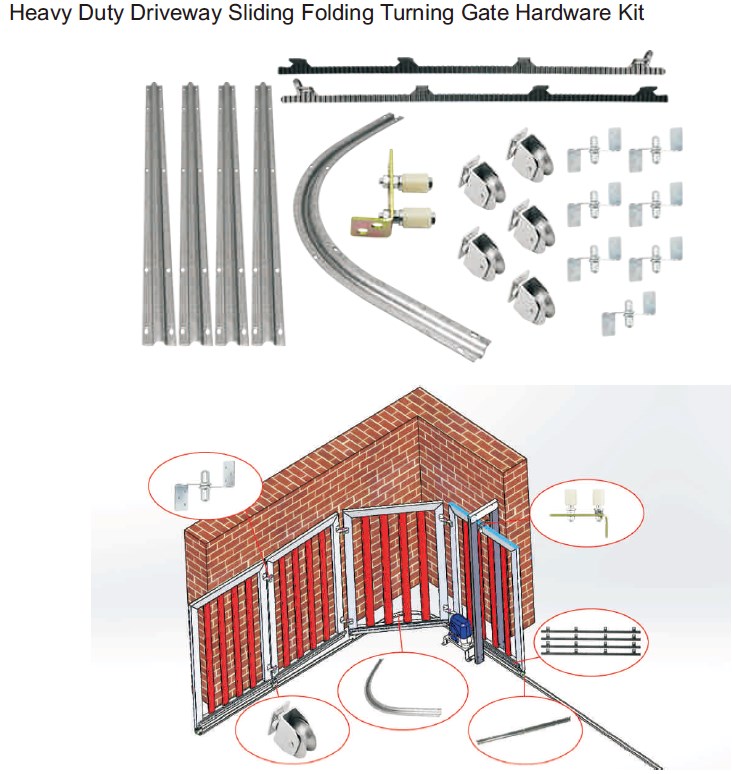 Heavy Duty Driveway Sliding Folding Turning Gate Hardware Kit