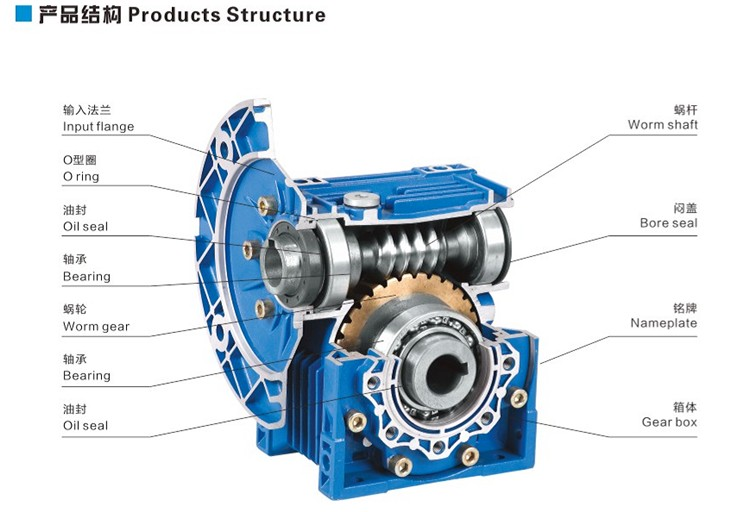 产品结构 Products Structure

输入法兰
Input flange

O型圈
O ring

油封
Oil seal

轴承
Bearing

蜗轮
Worm gear

轴承
Bearing

油封
Oil seal

蜗杆
Worm shaft

闷盖
Bore seal

铭牌
Nameplate

箱体
Gear box