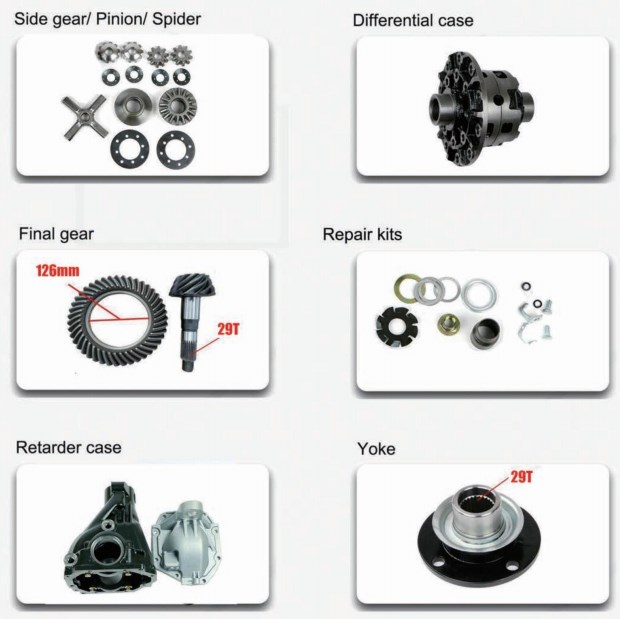 Side gear/ Pinion/ Spider

Differential case

Final gear

126mm

29T

Repair kits

Retarder case

Yoke

29T